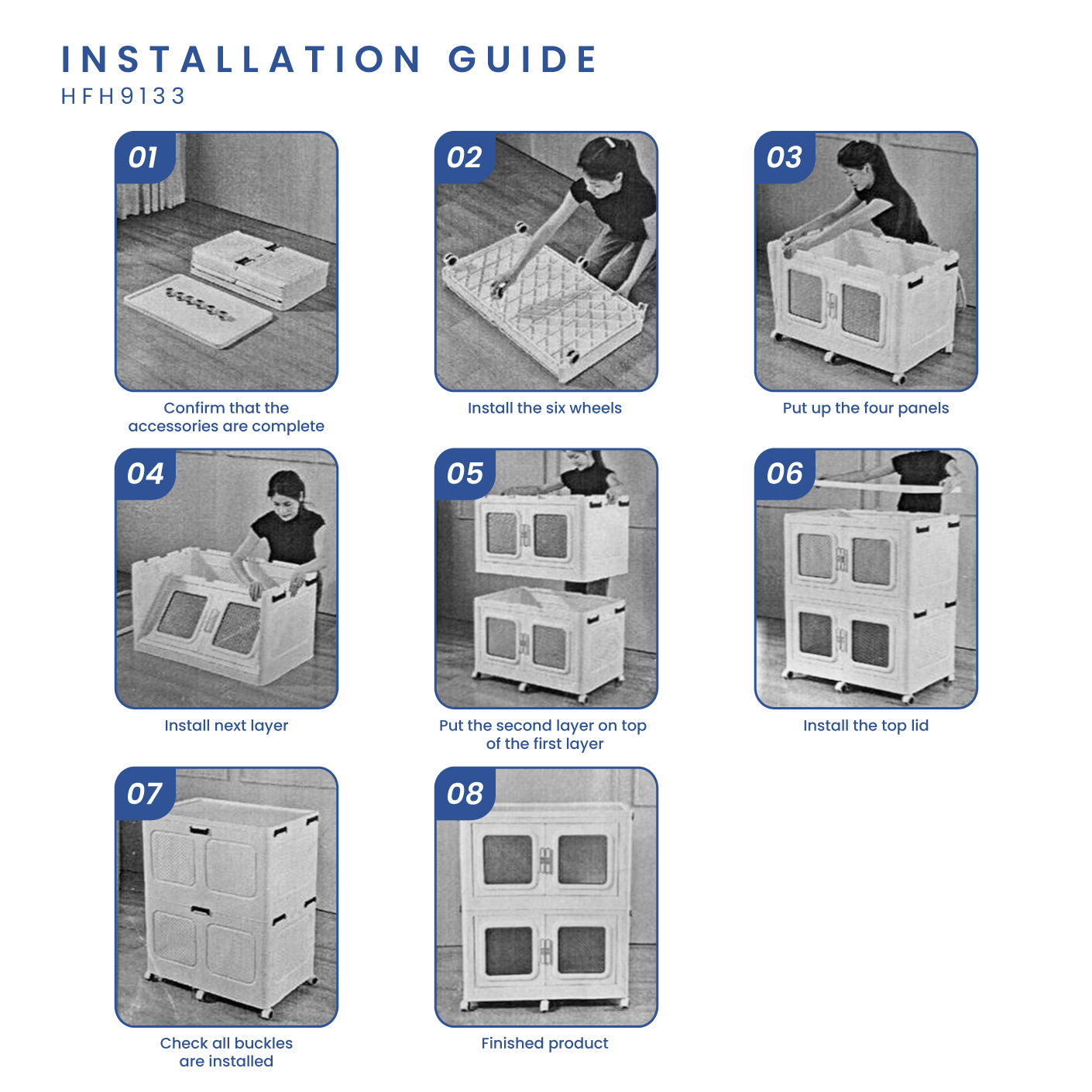 INSTALLATION GUIDE
HFH9133

01
Confirm that the accessories are complete

02
Install the six wheels

03
Put up the four panels

04
Install next layer

05
Put the second layer on top of the first layer

06
Install the top lid

07
Check all buckles are installed

08
Finished product