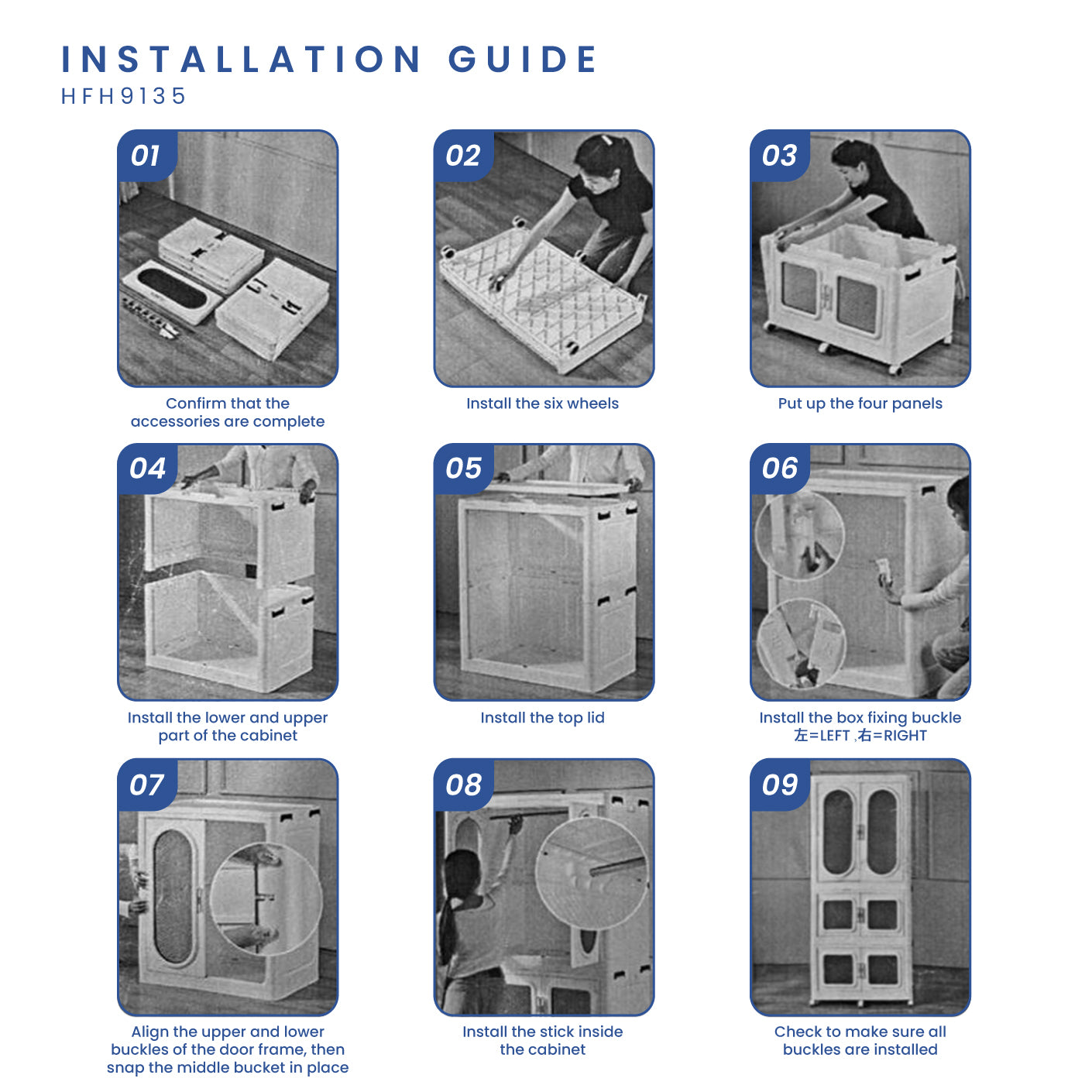 INSTALLATION GUIDE
HFH9135

01
Confirm that the accessories are complete

02
Install the six wheels

03
Put up the four panels

04
Install the lower and upper part of the cabinet

05
Install the top lid

06
Install the box fixing buckle
左=LEFT ,右=RIGHT

07
Align the upper and lower buckles of the door frame, then snap the middle bucket in place

08
Install the stick inside the cabinet

09
Check to make sure all buckles are installed